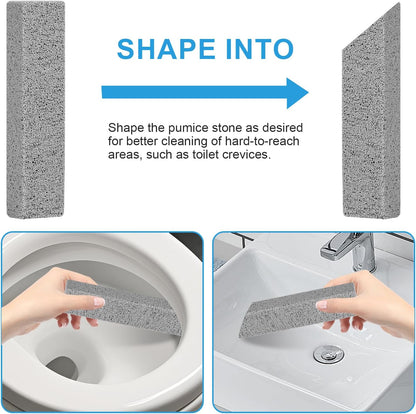 SHAPE INTO

Shape the pumice stone as desired for better cleaning of hard-to-reach areas, such as toilet crevices.