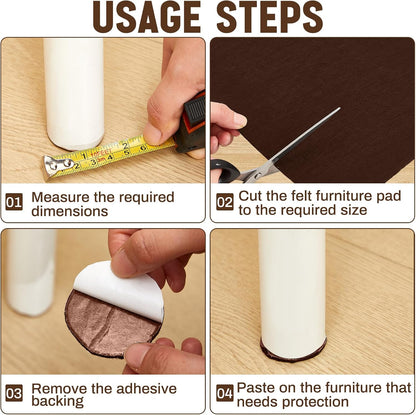 USAGE STEPS

01 Measure the required dimensions

02 Cut the felt furniture pad to the required size

03 Remove the adhesive backing

04 Paste on the furniture that needs protection