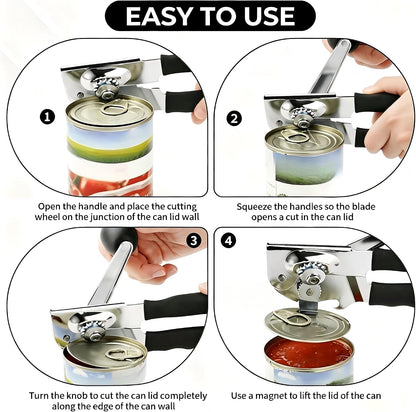 EASY TO USE

1

Open the handle and place the cutting wheel on the junction of the can lid wall

2

Squeeze the handles so tho blade opens a cut in the can lid

3

Turn the knob to cut the can lid completely along the edge of the can wall

4

Use a magnet to lift the lid of the can