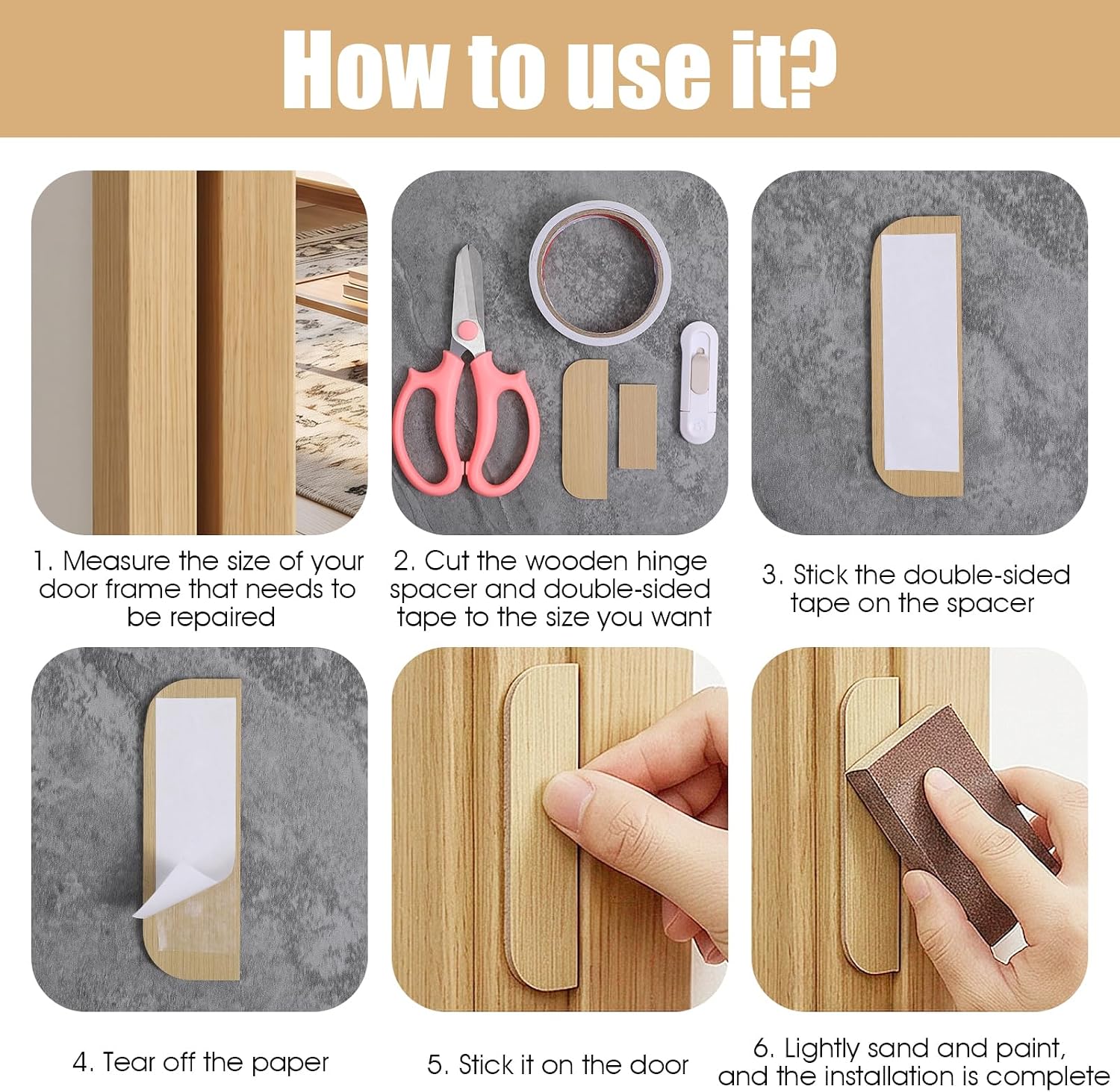 How to use it?

1. Measure the size of your door frame that needs to be repaired

2. Cut the wooden hinge spacer and double-sided tape to the size you want

3. Stick the double-sided tape on the spacer

4. Tear off the paper

5. Stick it on the door

6. Lightly sand and paint, and the installation is complete