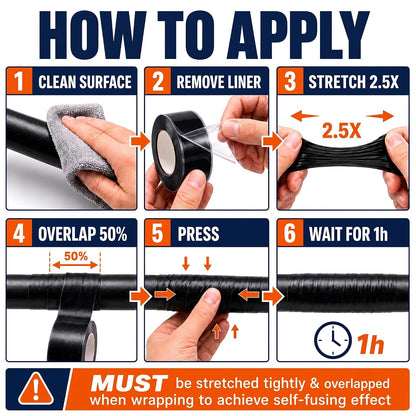 HOW TO APPLY

1 CLEAN SURFACE

2 REMOVE LINER

3 STRETCH 2.5X

2.5X

4 OVERLAP 50%

50%

5 PRESS

6 WAIT FOR 1h

1h

MUST be stretched tightly & overlapped when wrapping to achieve self-fusing effect