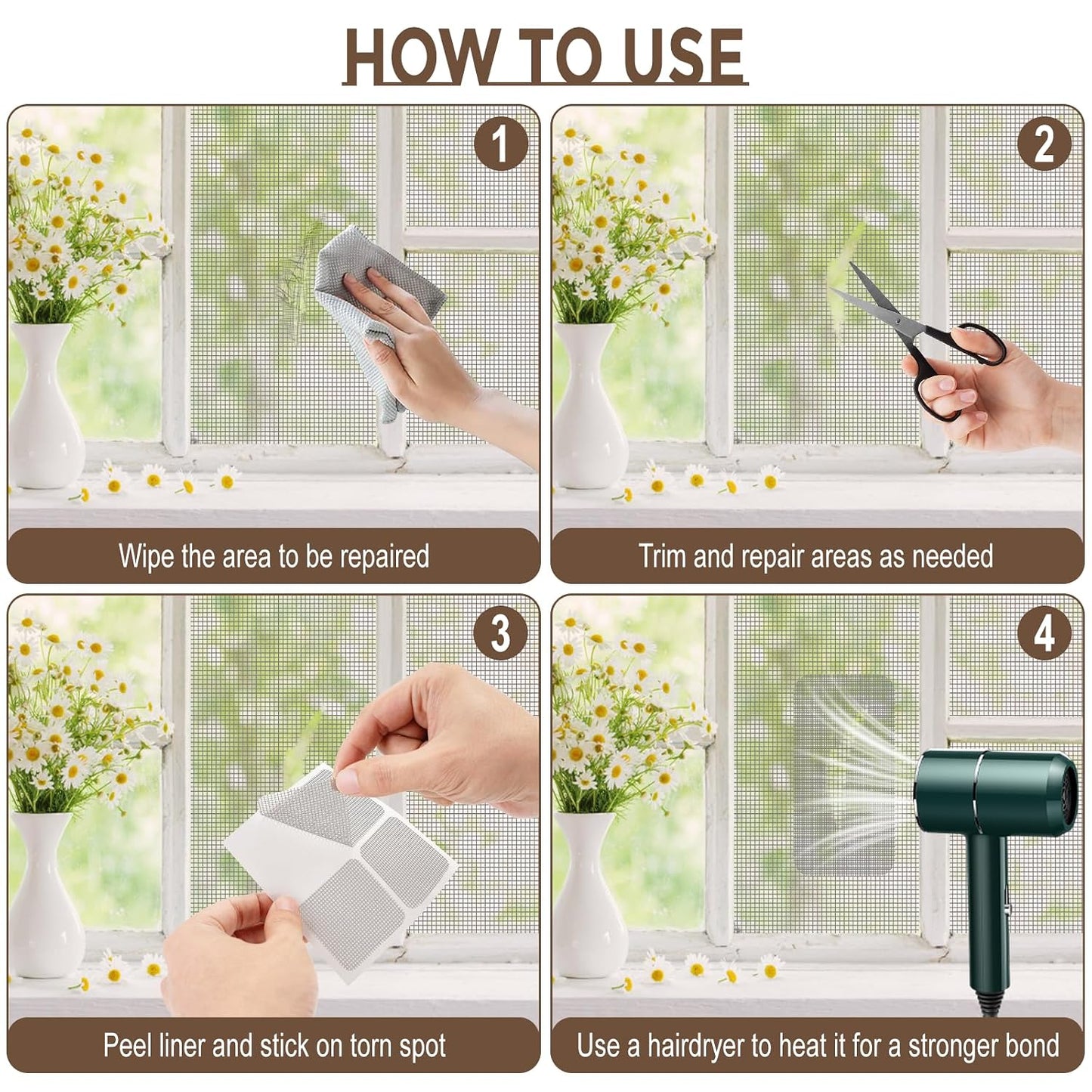 HOW TO USE

1

Wipe the area to be repaired

2

Trim and repair areas as needed

3

Peel liner and stick on torn spot

4

Use a hairdryer to heat it for a stronger bond