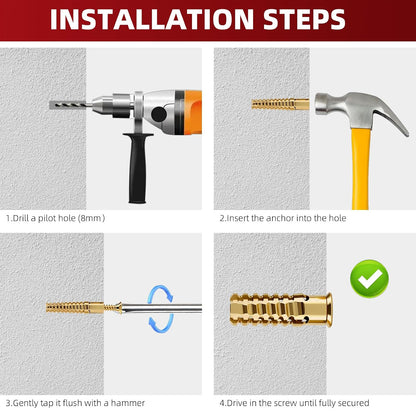 INSTALLATION STEPS

1.Drill a pilot hole (8mm)

2.Insert the anchor into the hole

3.Gently tap it flush with a hammer

4.Drive in the screw until fully secured