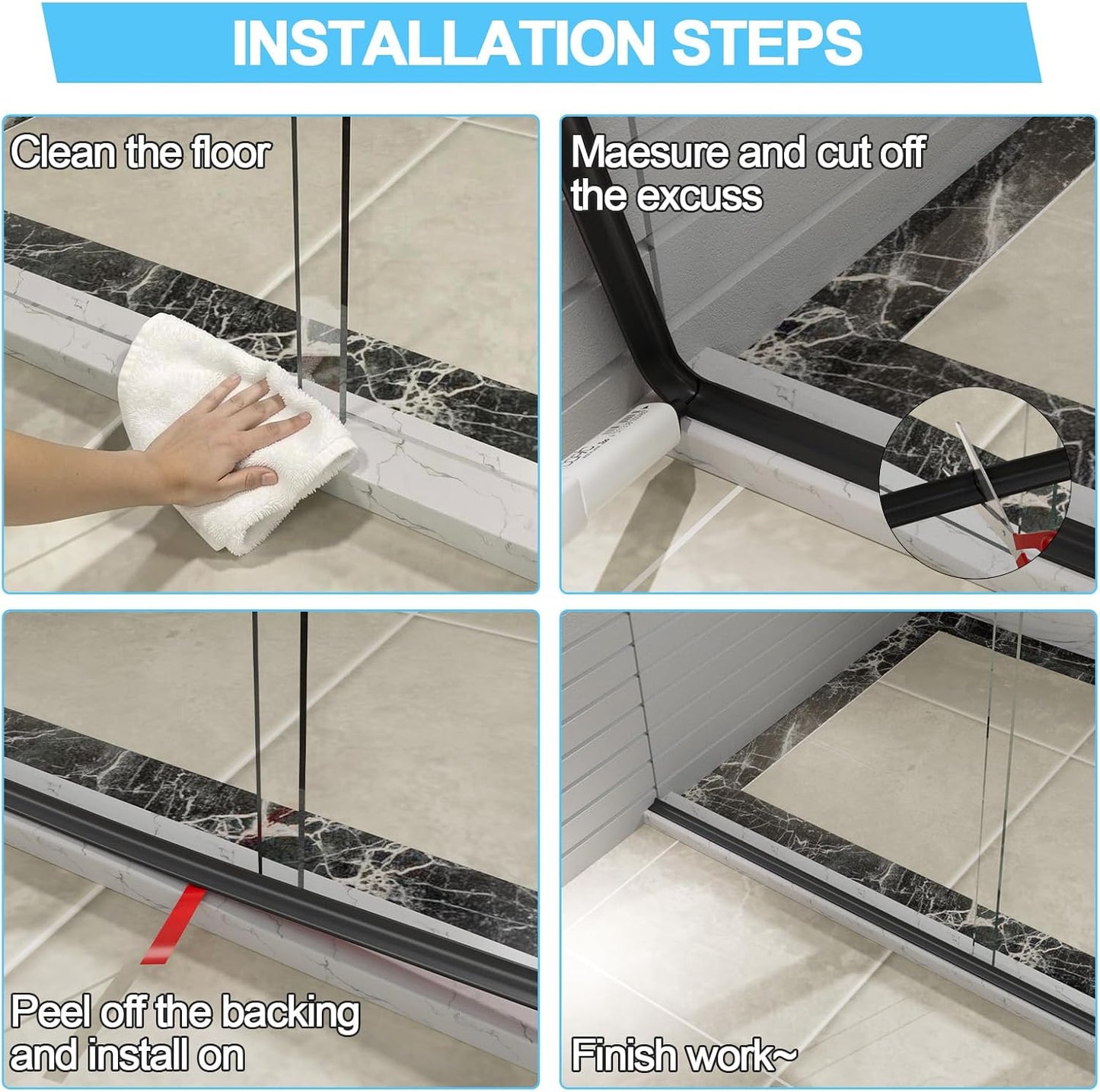 INSTALLATION STEPS

Clean the floor

Maesure and cut off the excuss

Peel off the backing and install on

Finish work~