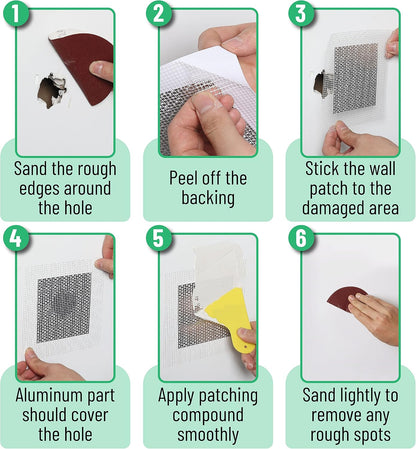 1
Sand the rough edges around the hole

2
Peel off the backing

3
Stick the wall patch to the damaged area

4
Aluminum part should cover the hole

5
Apply patching compound smoothly

6
Sand lightly to remove any rough spots