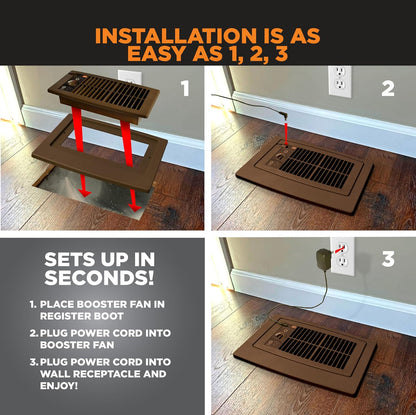 INSTALLATION IS AS EASY AS 1, 2, 3

1

2

SETS UP IN SECONDS!

1. PLACE BOOSTER FAN IN REGISTER BOOT

2. PLUG POWER CORD INTO BOOSTER FAN

3. PLUG POWER CORD INTO WALL RECEPTACLE AND ENJOY!

3