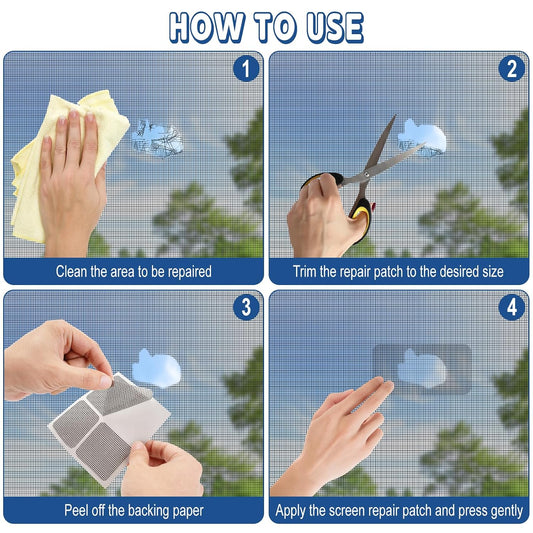 HOW TO USE

1
Clean the area to be repaired

2
Trim the repair patch to the desired size

3
Peel off the backing paper

4
Apply the screen repair patch and press gently