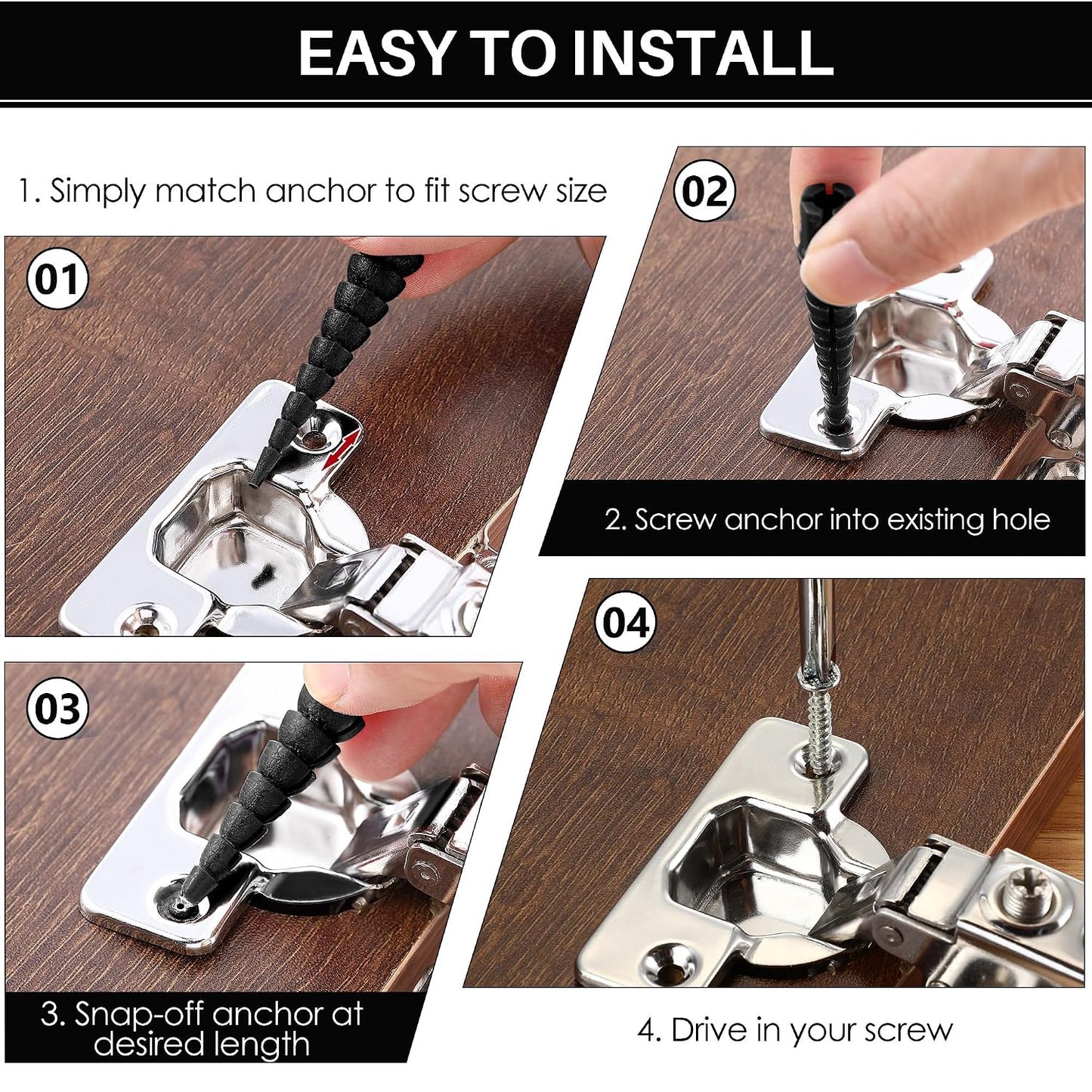 EASY TO INSTALL

1. Simply match anchor to fit screw size

01

02

2. Screw anchor into existing hole

03

3. Snap-off anchor at desired length

04

4. Drive in your screw