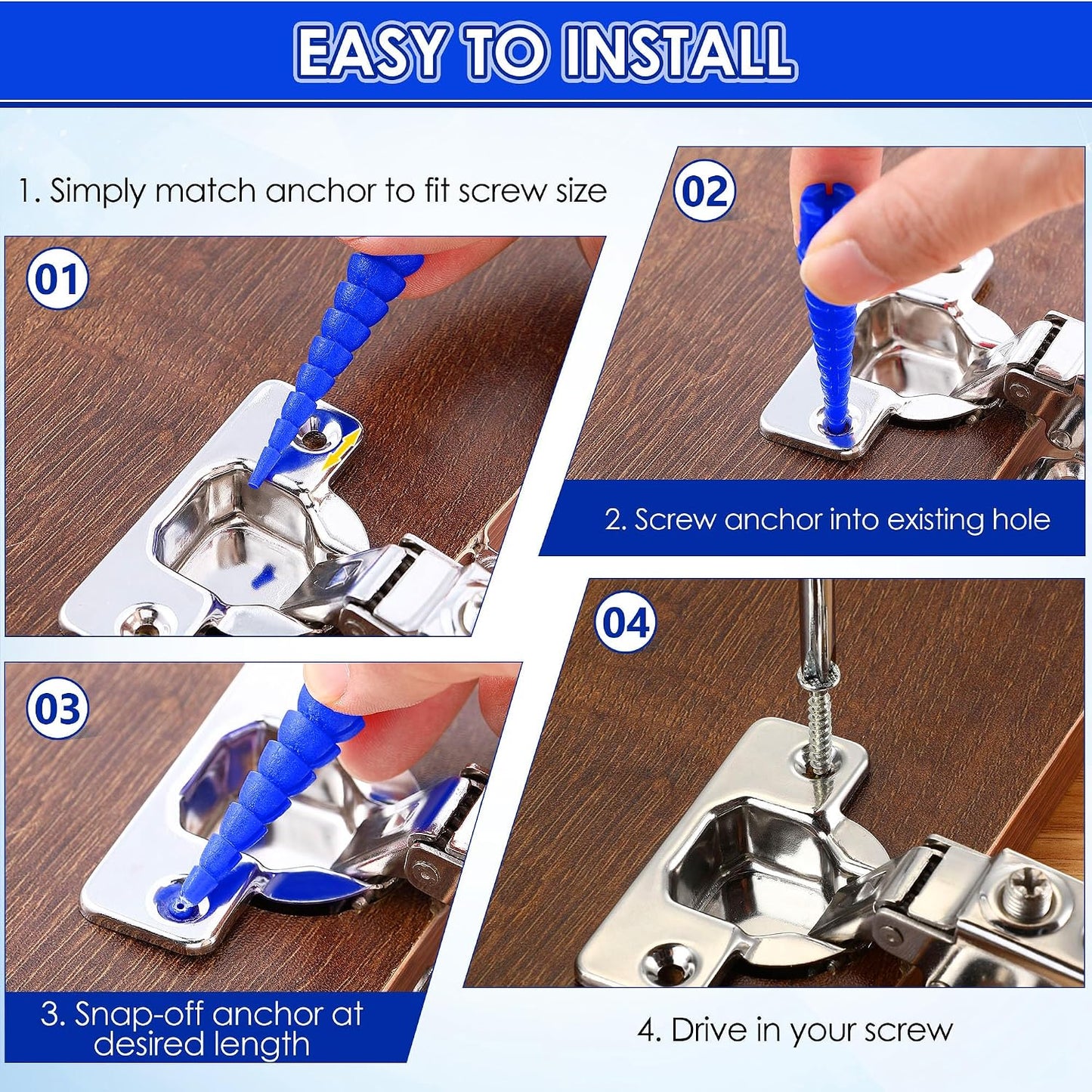 EASY TO INSTALL

1. Simply match anchor to fit screw size

01

02

2. Screw anchor into existing hole

03

04

3. Snap-off anchor at desired length

4. Drive in your screw