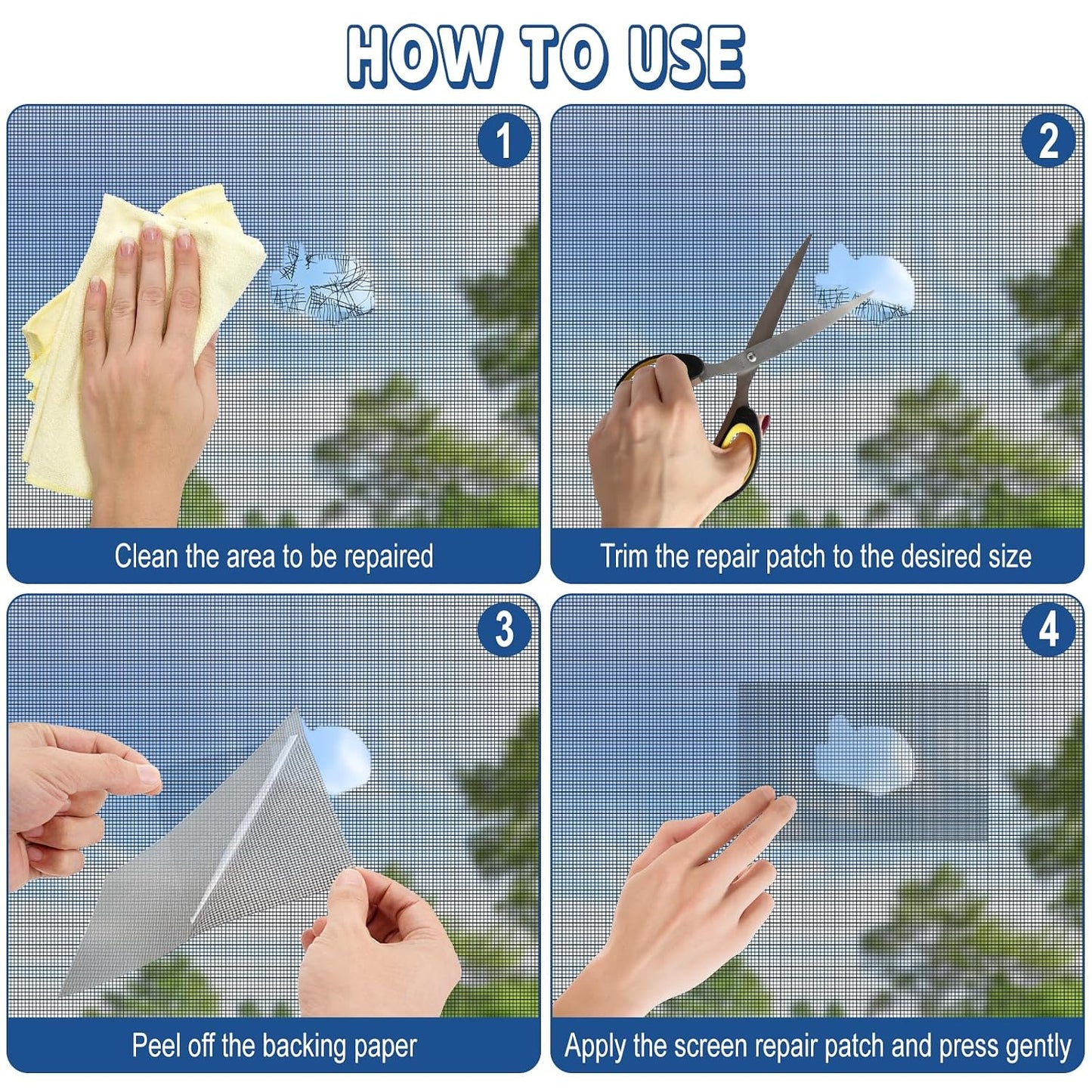 HOW TO USE

1

Clean the area to be repaired

2

Trim the repair patch to the desired size

3

Peel off the backing paper

4

Apply the screen repair patch and press gently