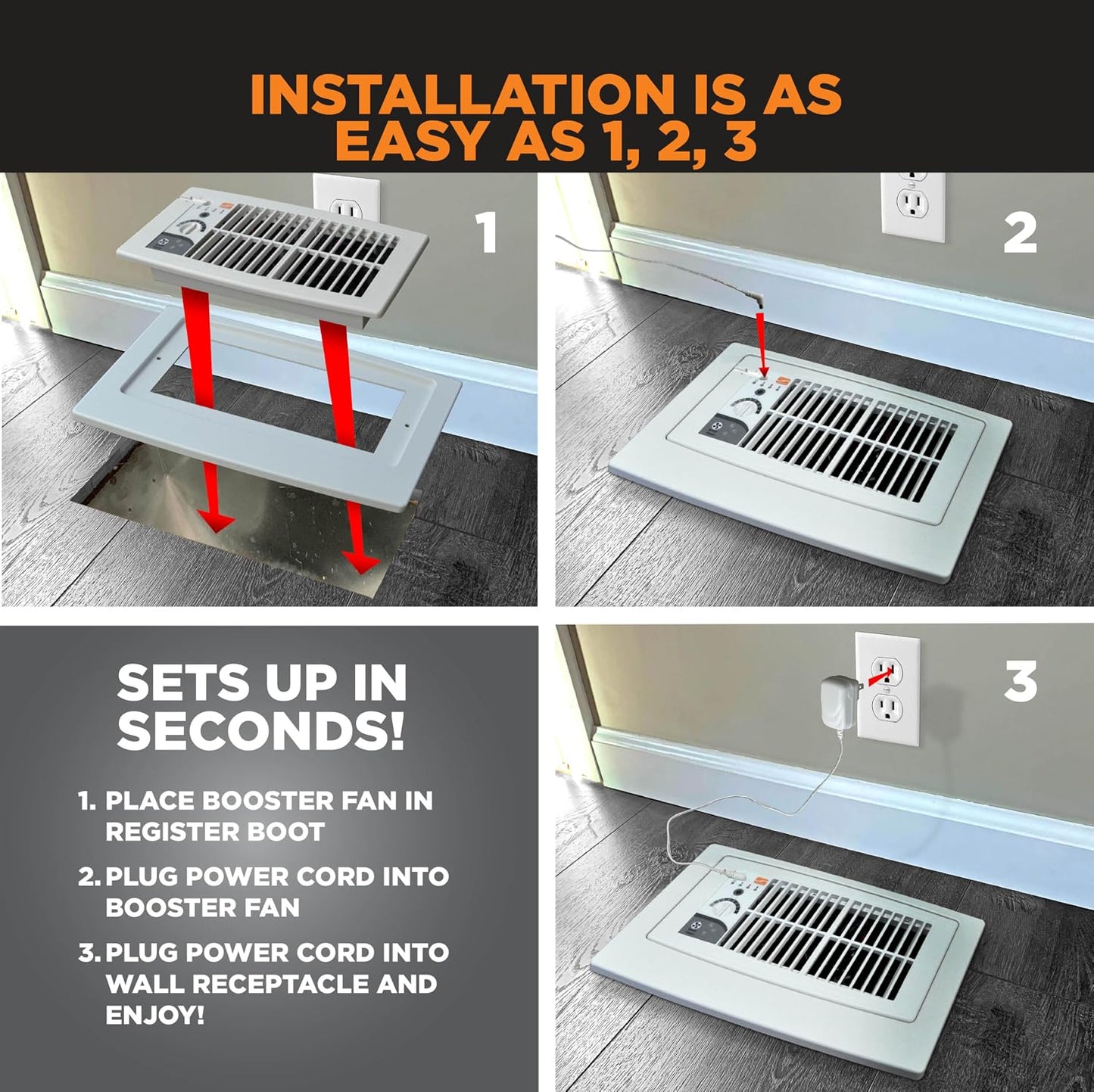 INSTALLATION IS AS EASY AS 1, 2, 3

1

2

SETS UP IN SECONDS!

1. PLACE BOOSTER FAN IN REGISTER BOOT

2. PLUG POWER CORD INTO BOOSTER FAN

3. PLUG POWER CORD INTO WALL RECEPTACLE AND ENJOY!

3